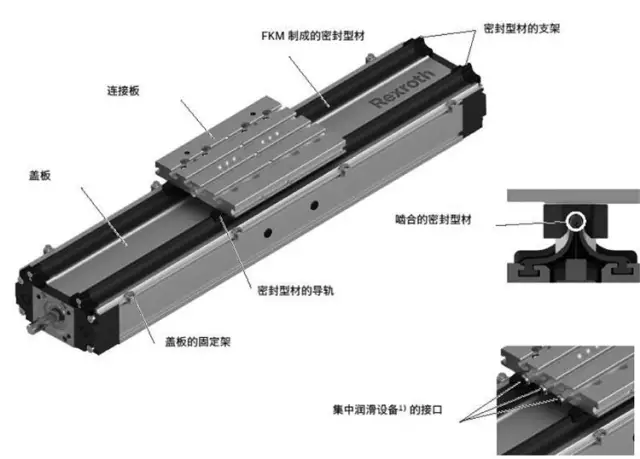 FKM 制成的密封型材

密封型材的支架

连接板

Rexroth

盖板

啮合的密封型材

密封型材的导轨

盖板的固定架

集中润滑设备$^{1)}$ 的接口